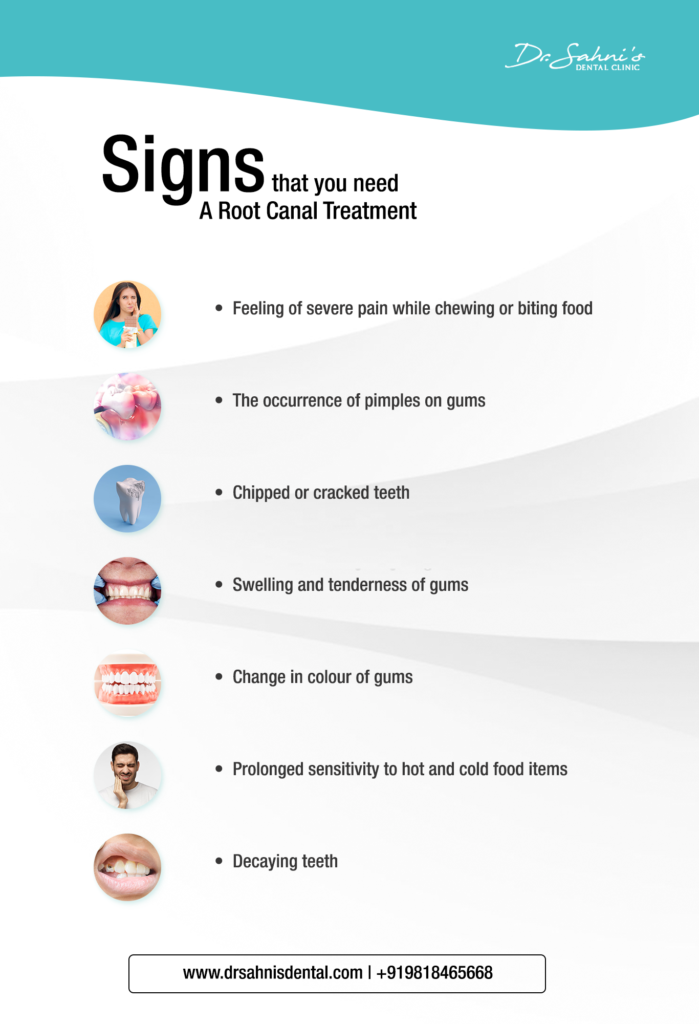 Dr. Sahni's
DENTAL CLINIC

Signs that you need A Root Canal Treatment

• Feeling of severe pain while chewing or biting food

• The occurrence of pimples on gums

• Chipped or cracked teeth

• Swelling and tenderness of gums

• Change in colour of gums

• Prolonged sensitivity to hot and cold food items

• Decaying teeth

www.drsahnisdental.com | +919818465668